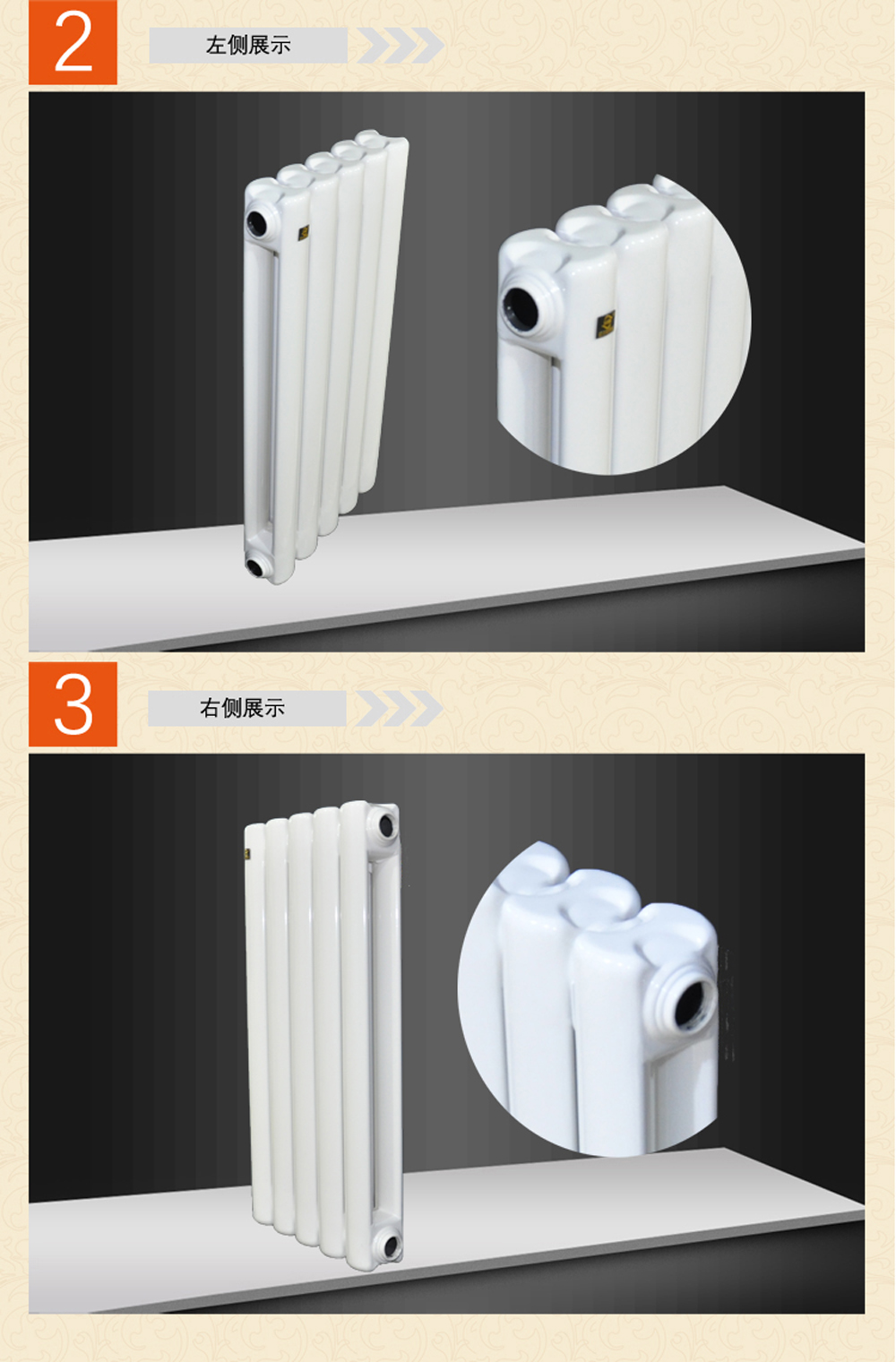 2

左侧展示

3

右侧展示