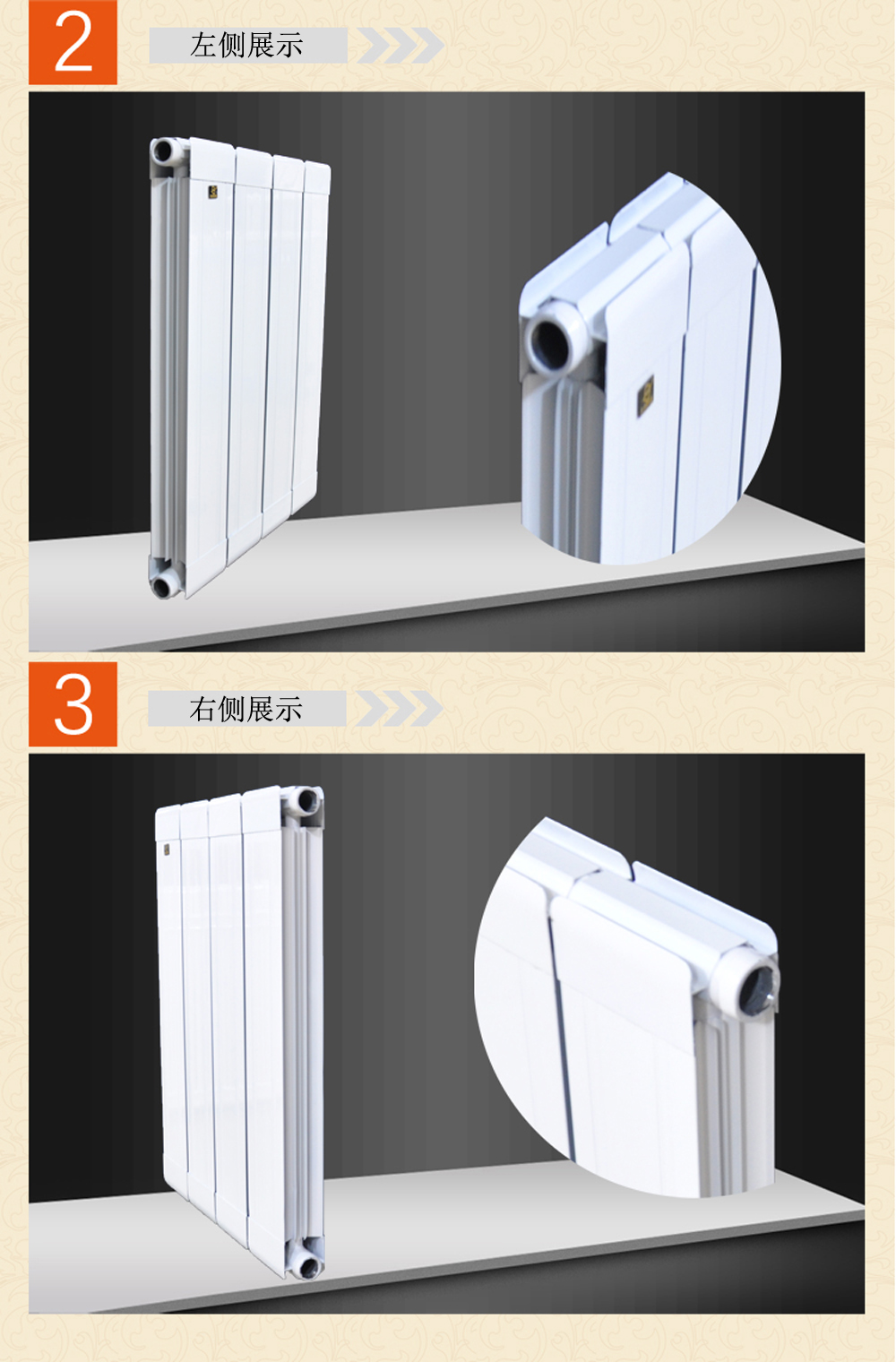 2

左侧展示

3

右侧展示