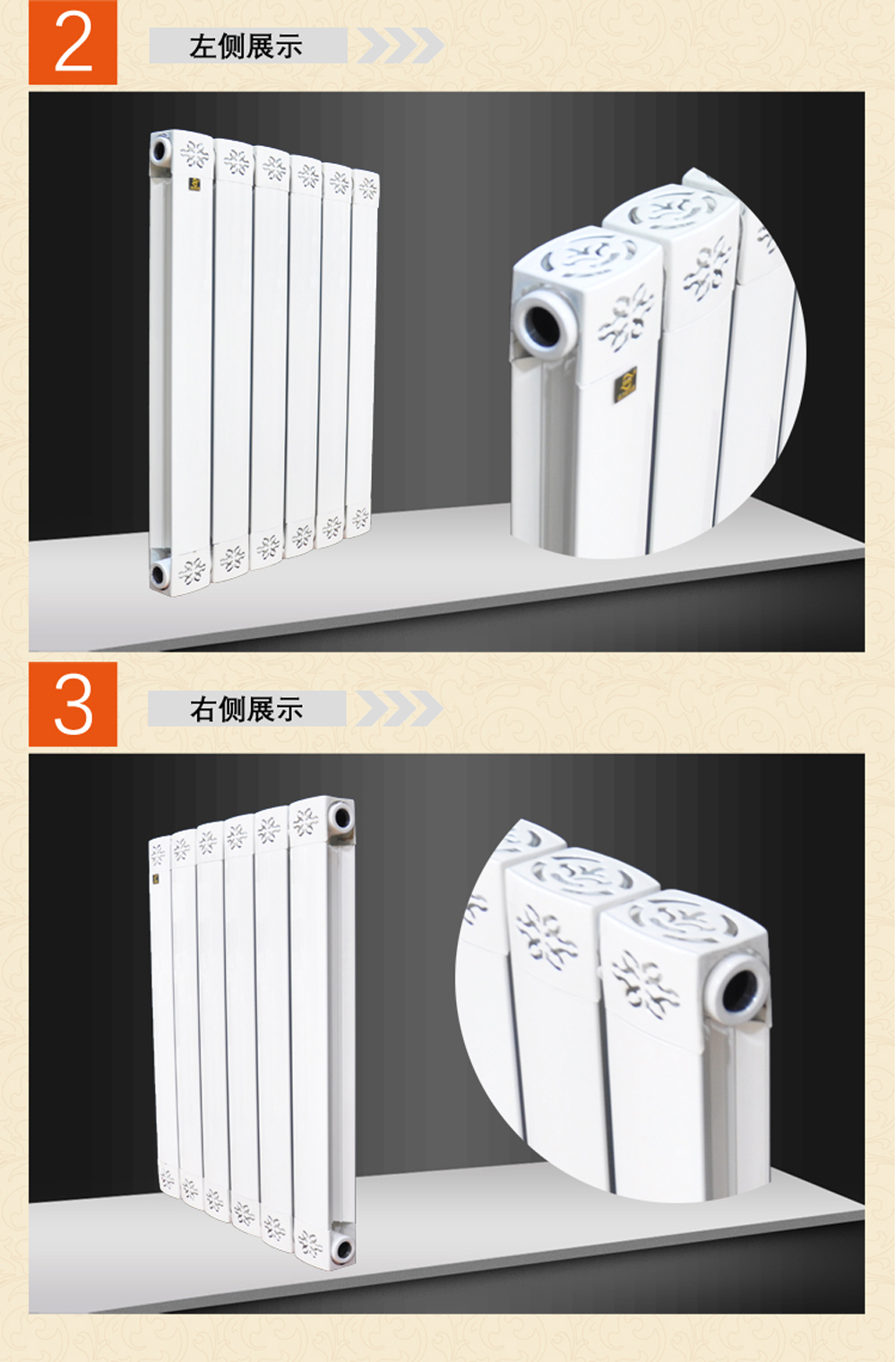 2

左侧展示

3

右侧展示