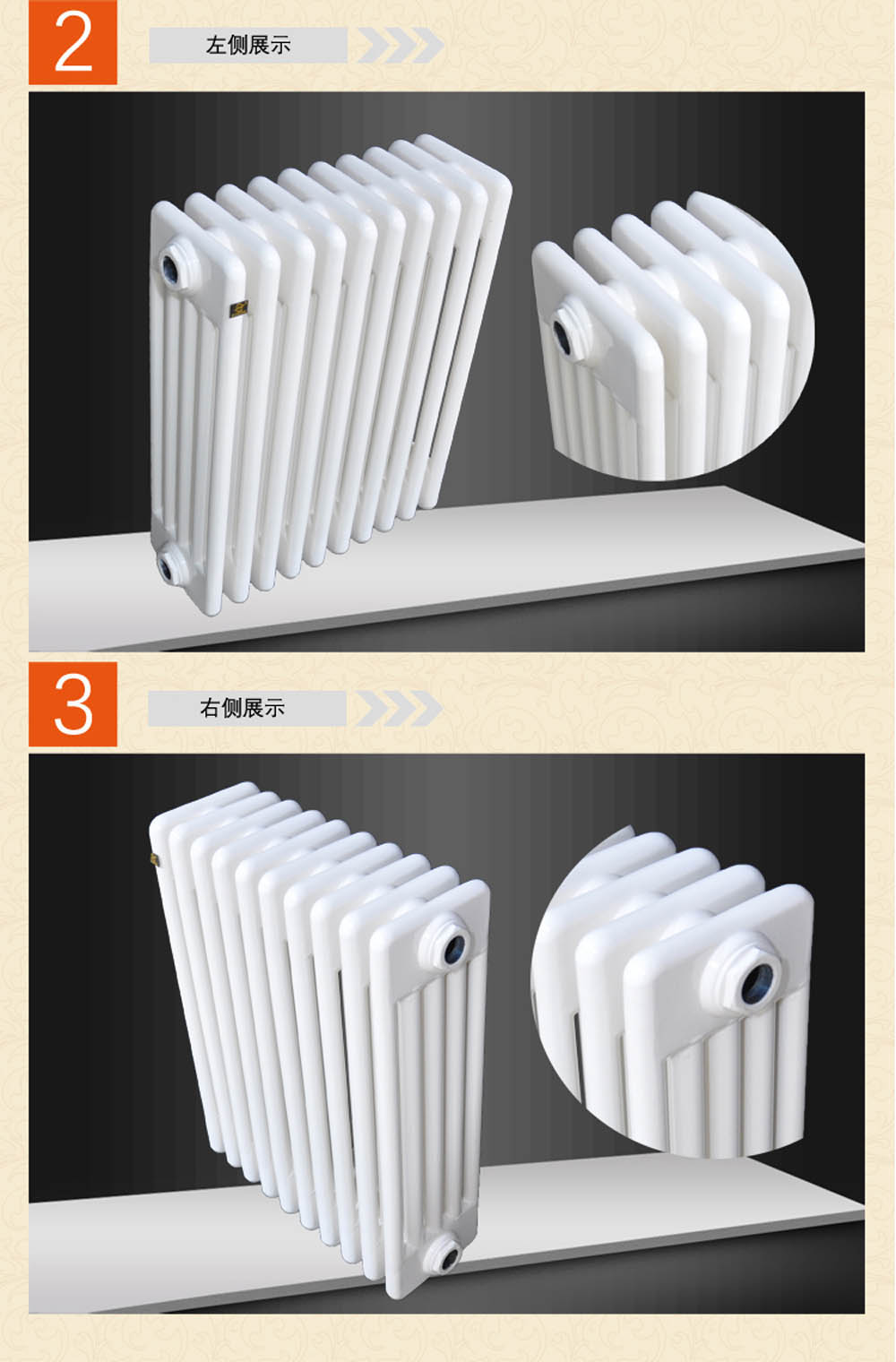 2

左侧展示

3

右侧展示