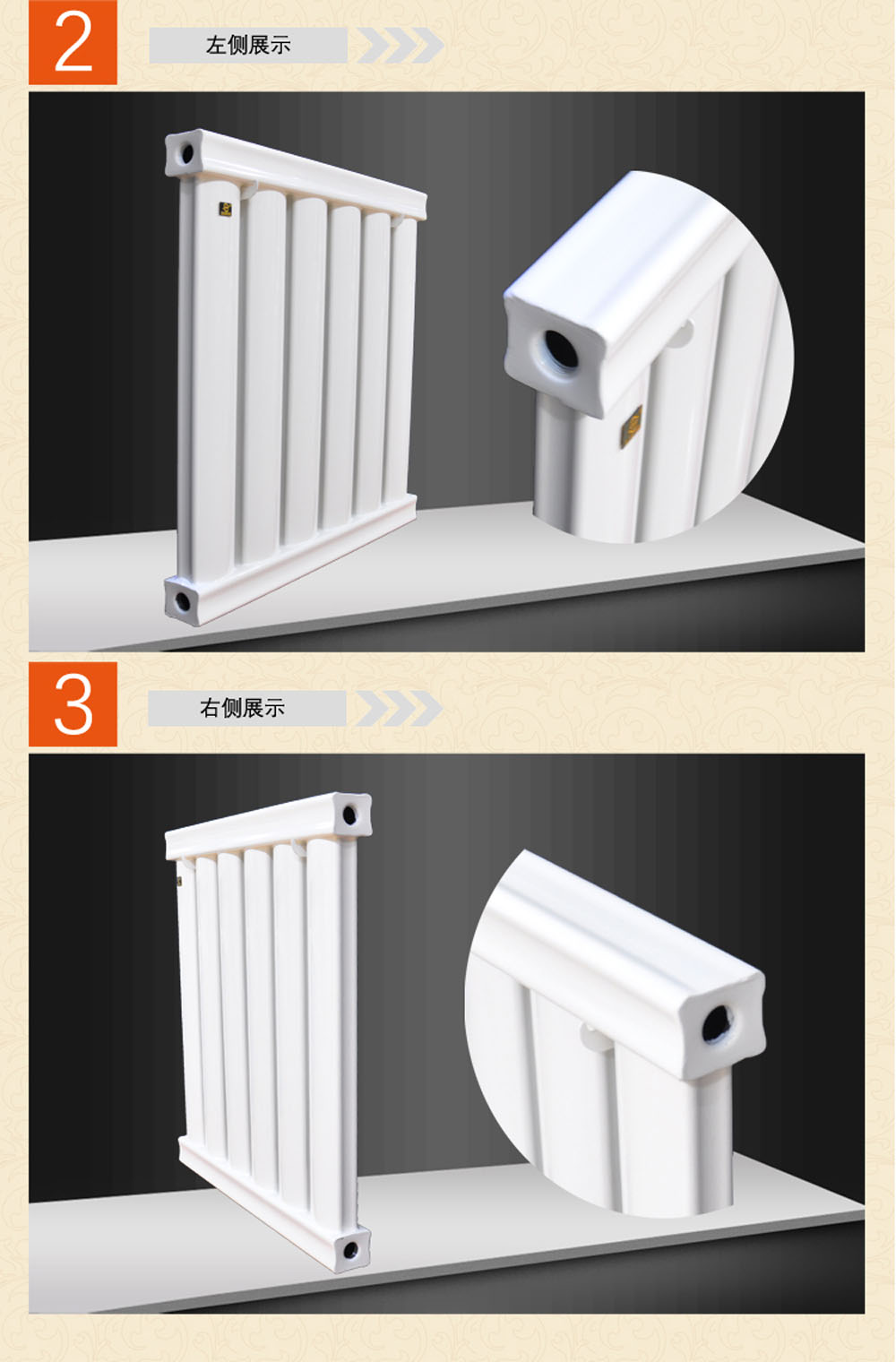 2

左侧展示

3

右侧展示