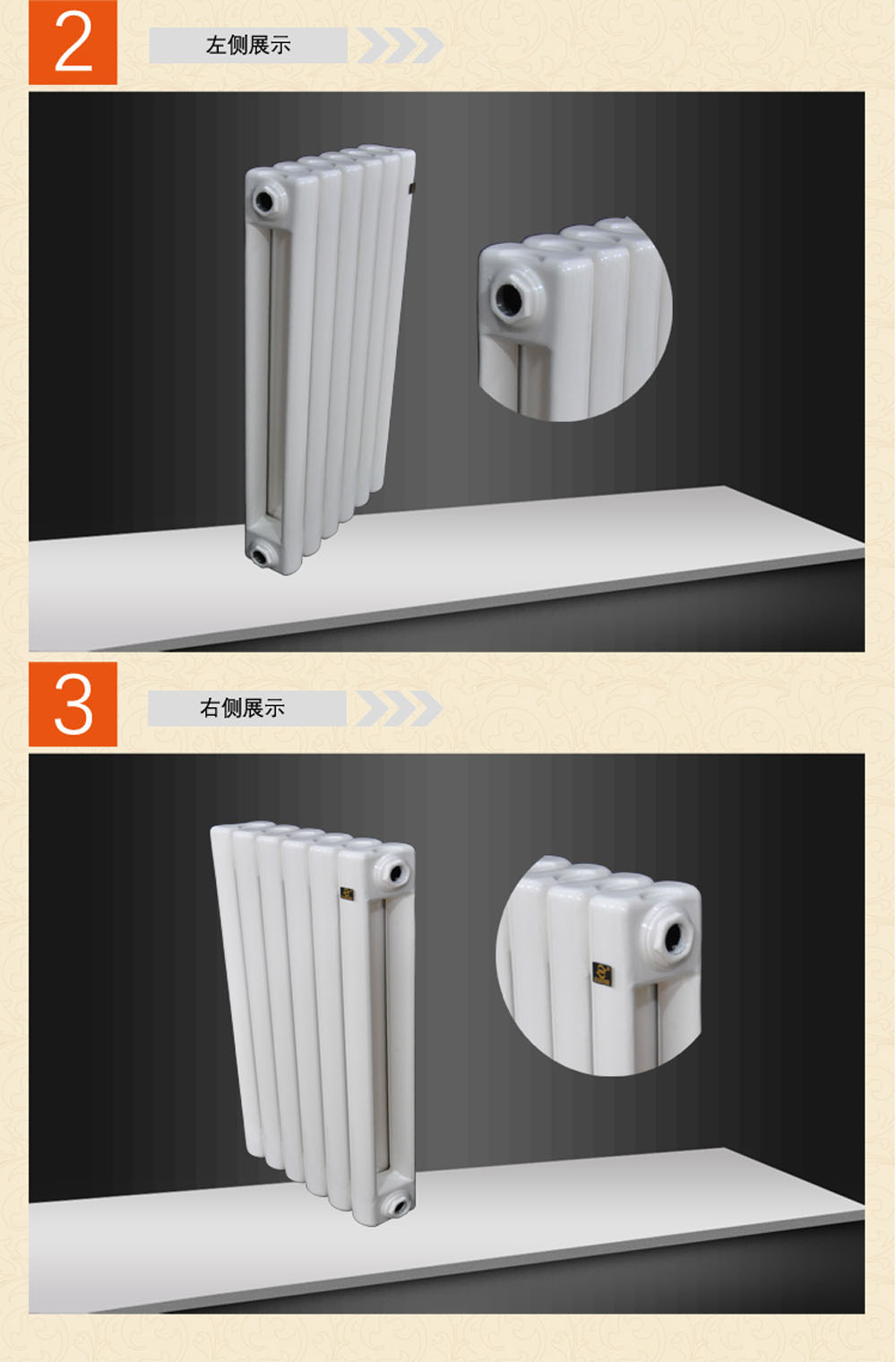 2

左侧展示

3

右侧展示