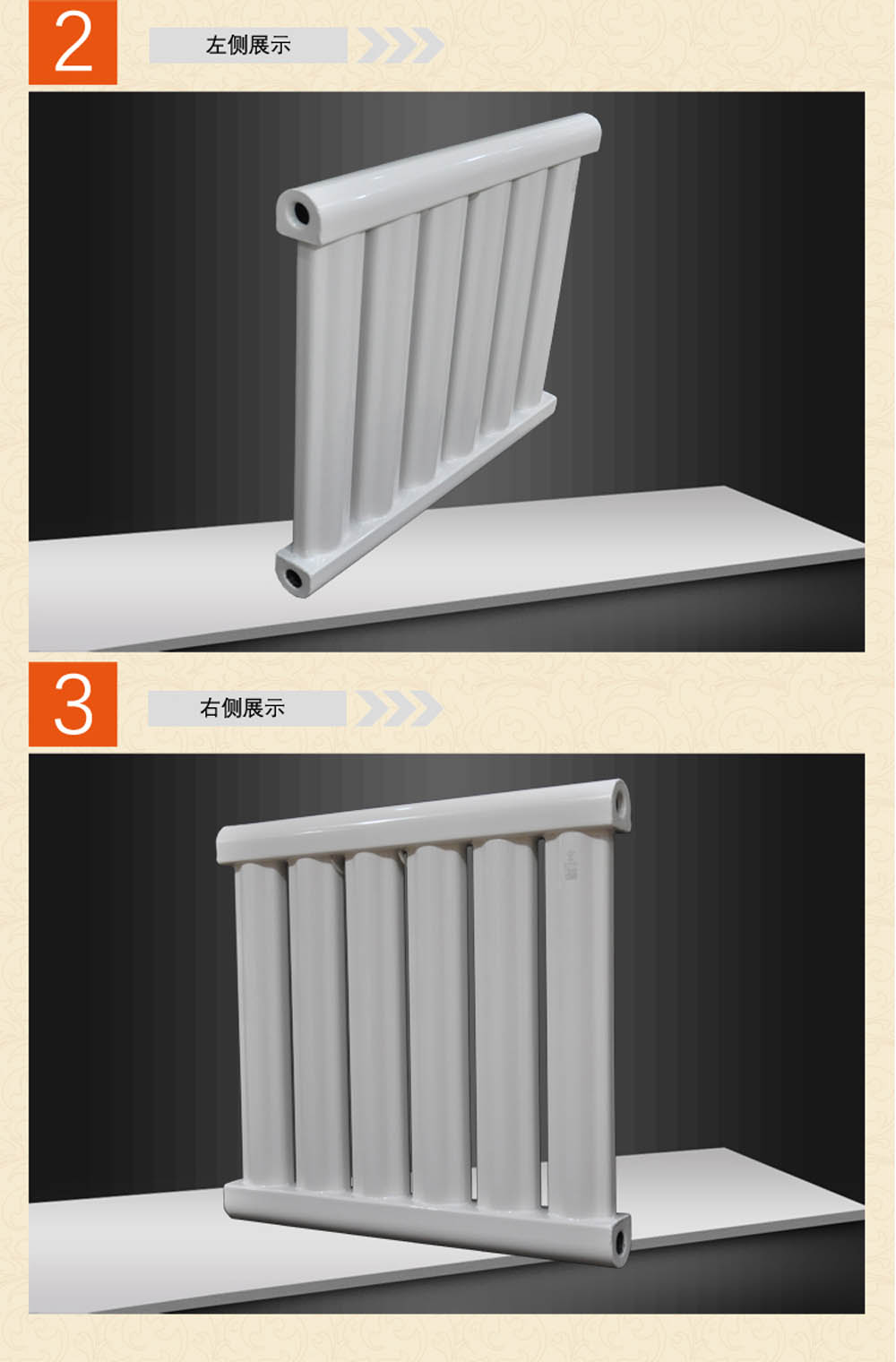 2

左侧展示

3

右侧展示