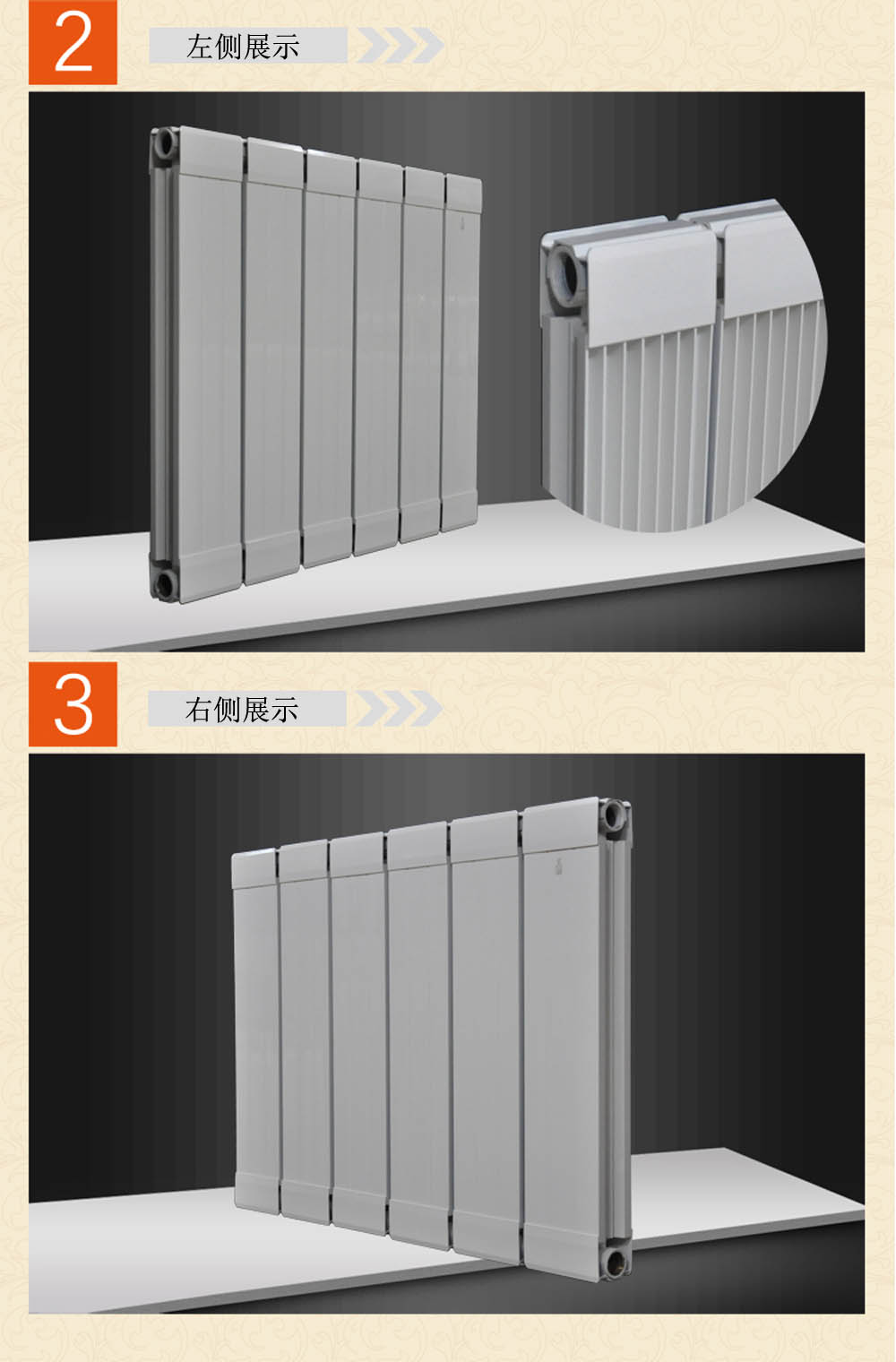 2

左侧展示

3

右侧展示