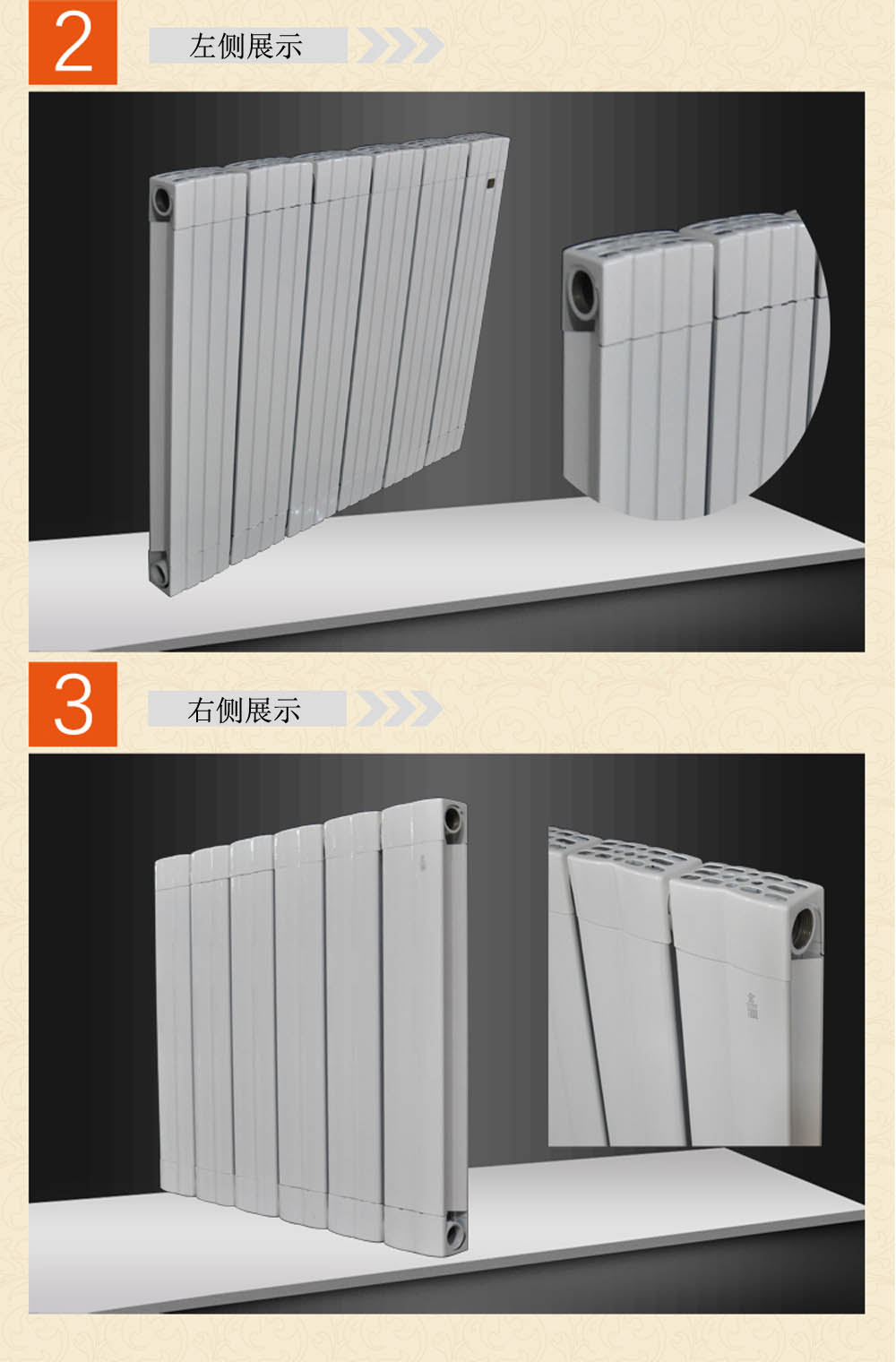 2

左侧展示

3

右侧展示