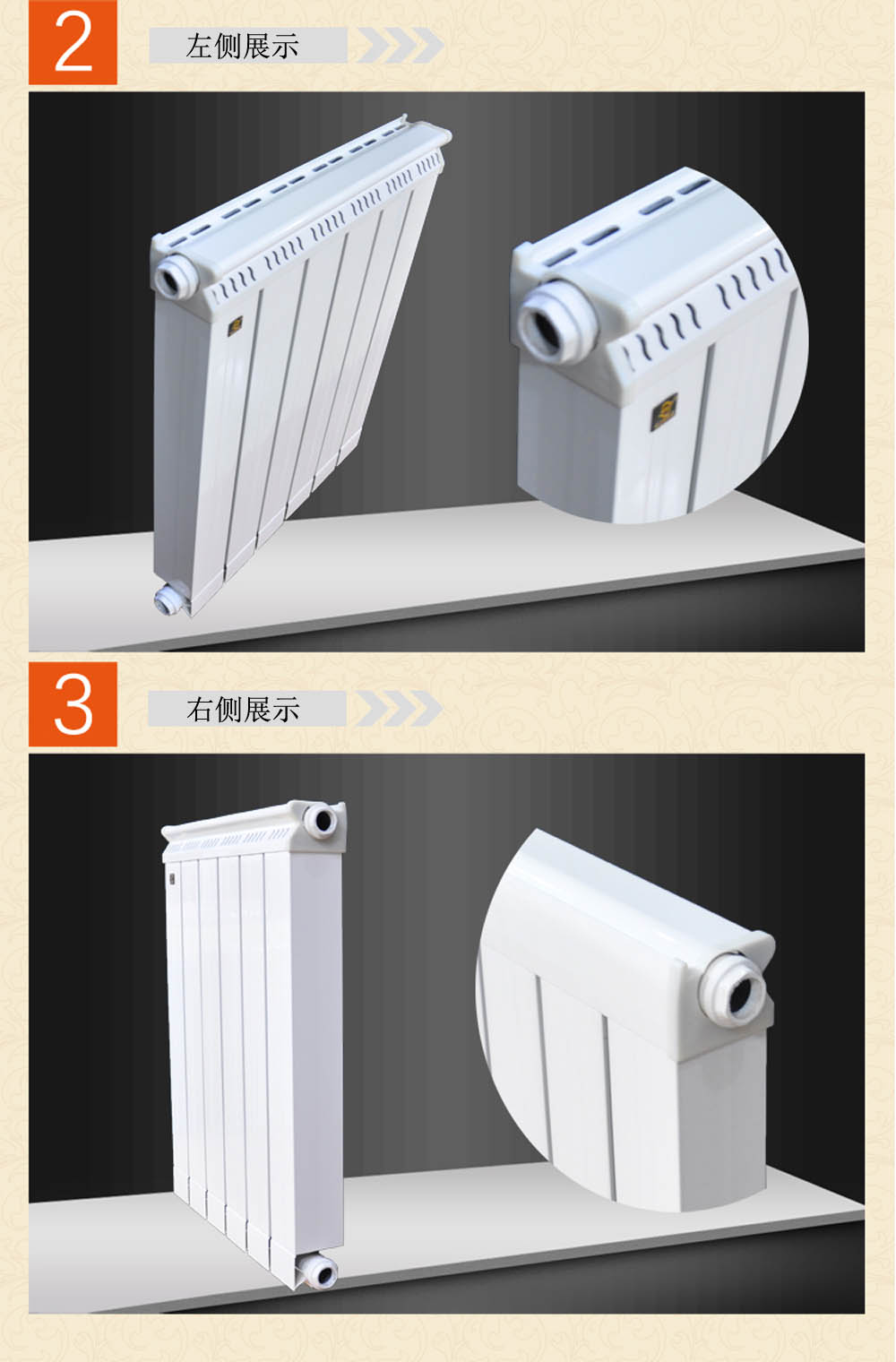 2

左侧展示

3

右侧展示