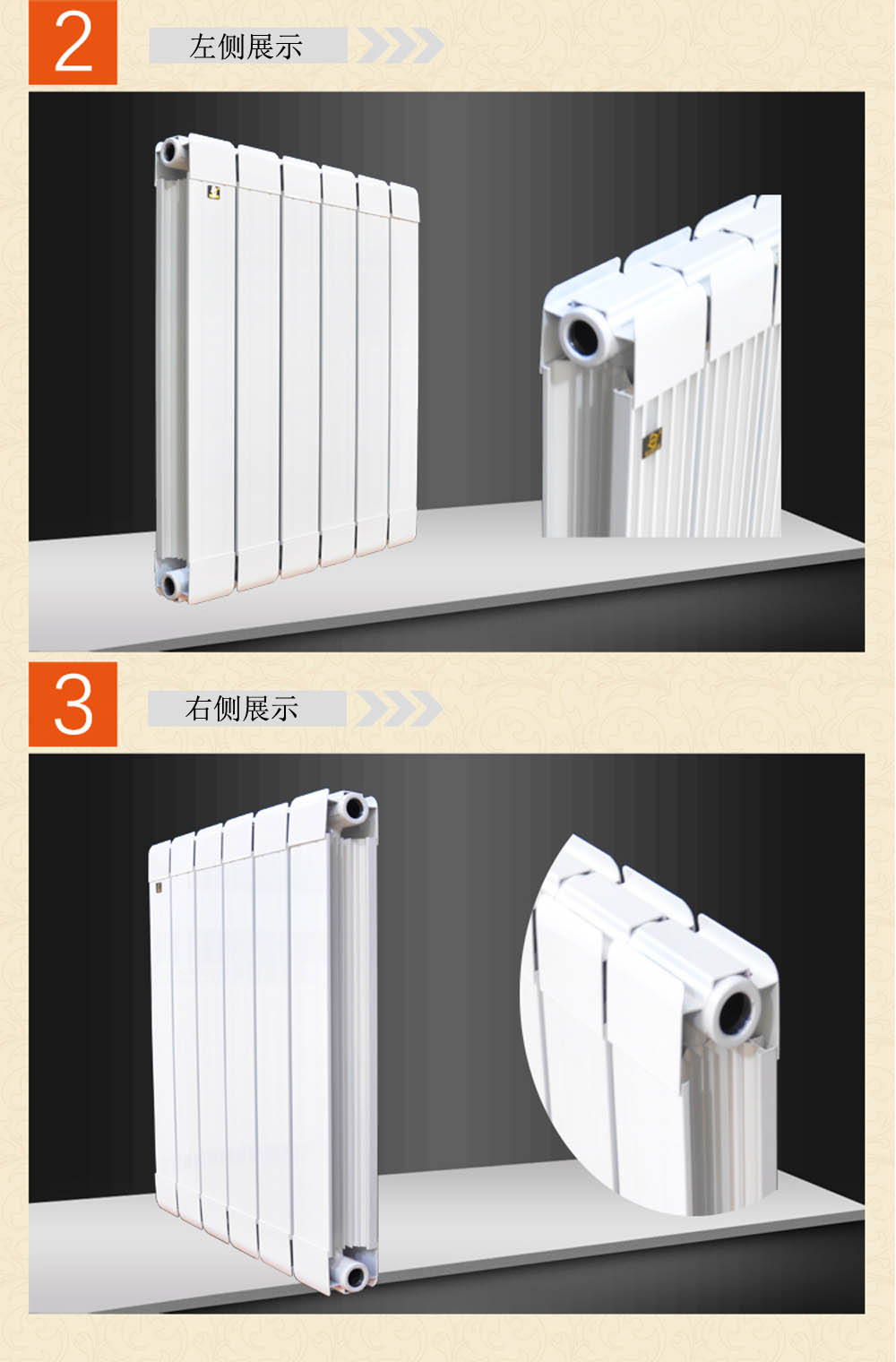 2

左侧展示

3

右侧展示