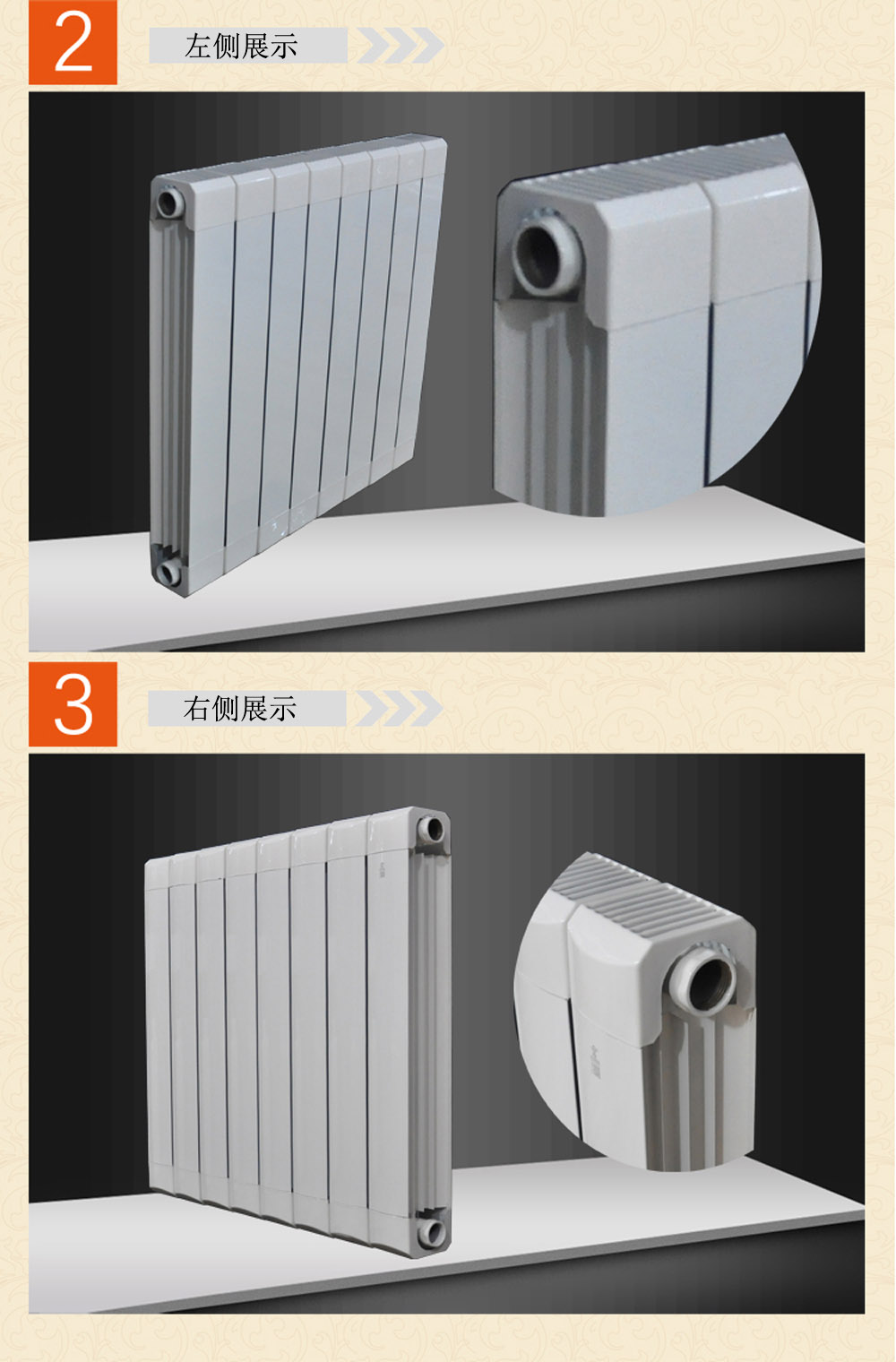 2

左侧展示

3

右侧展示