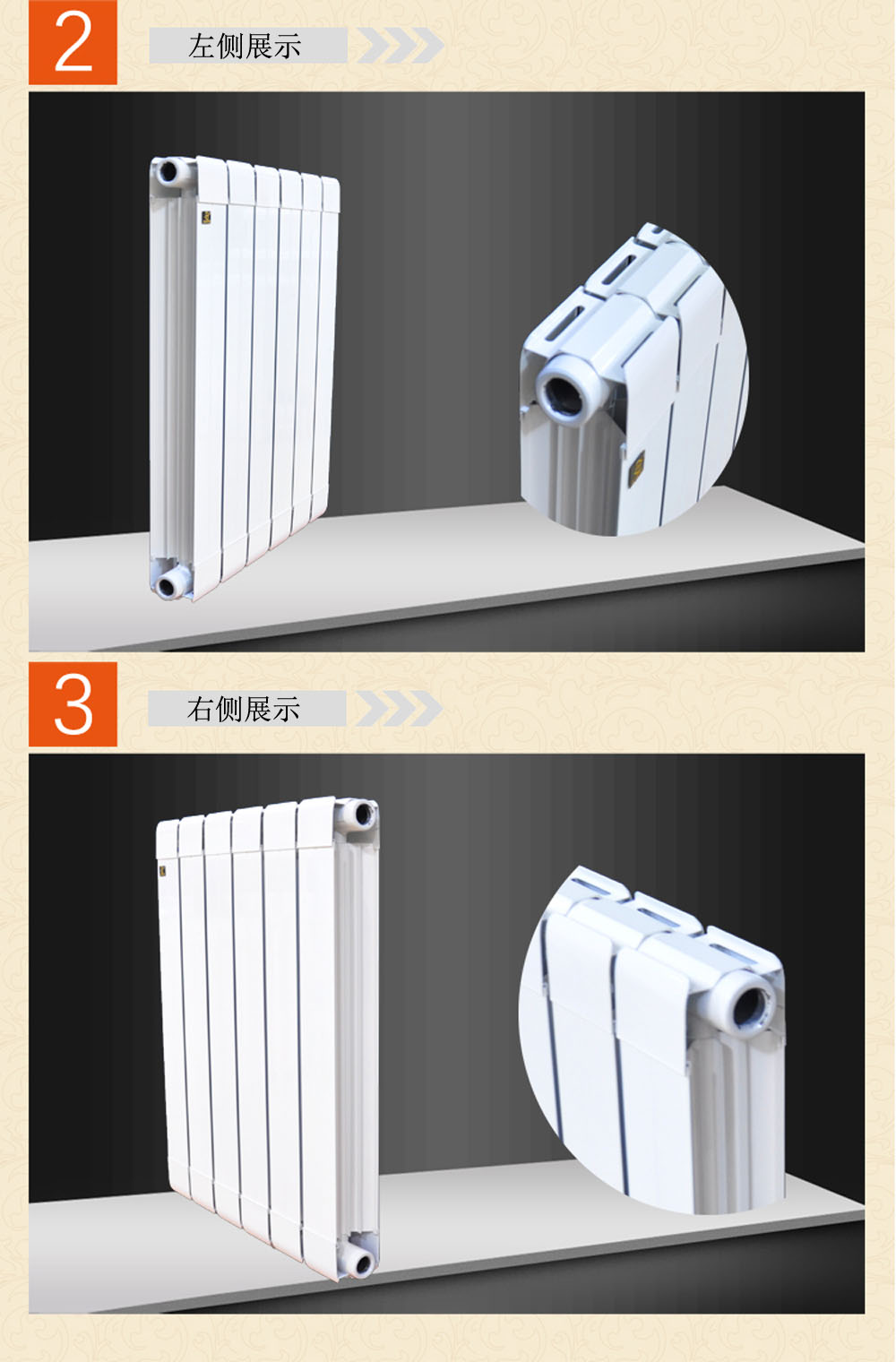 2

左侧展示

3

右侧展示