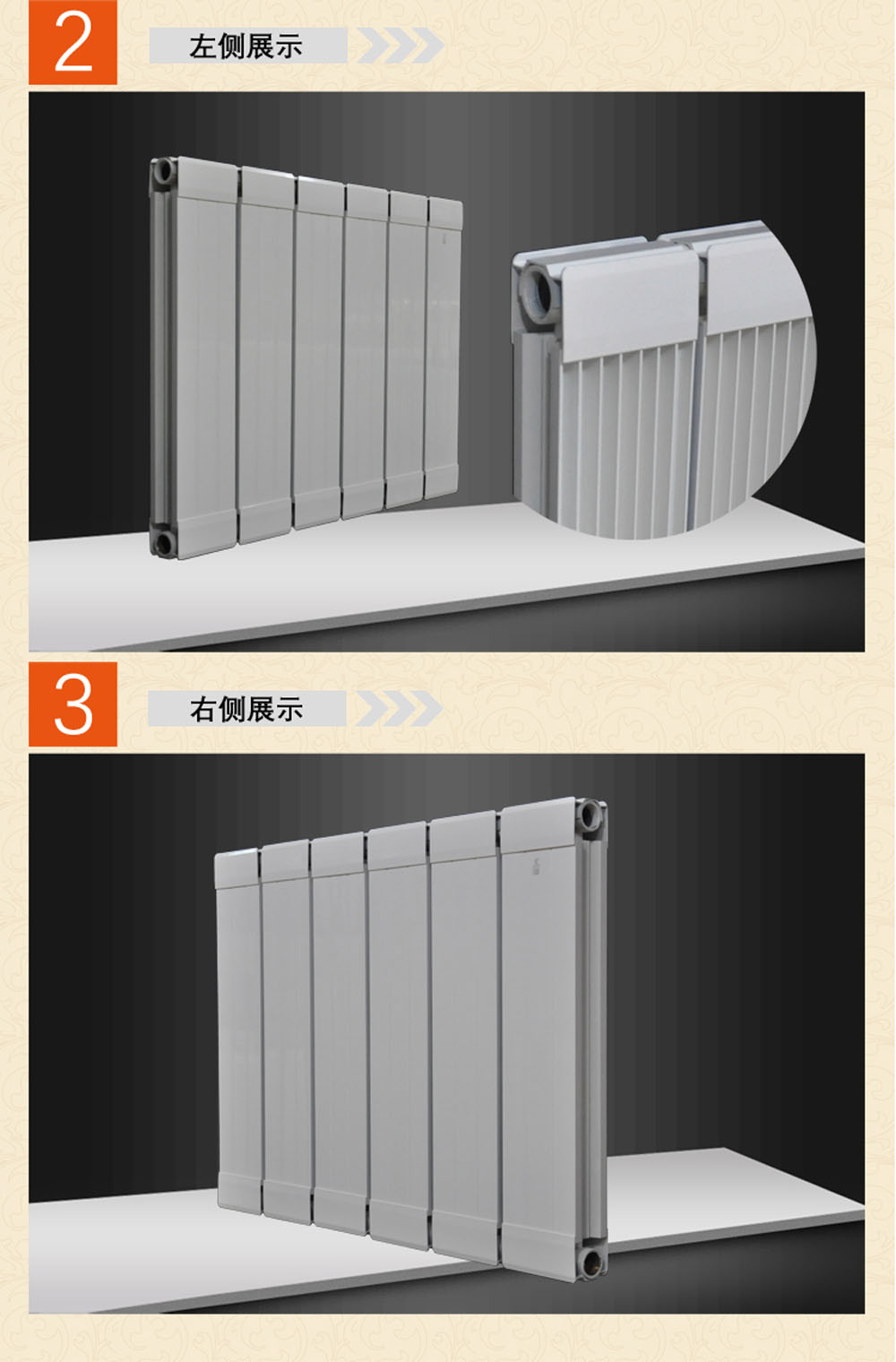 2

左侧展示

3

右侧展示