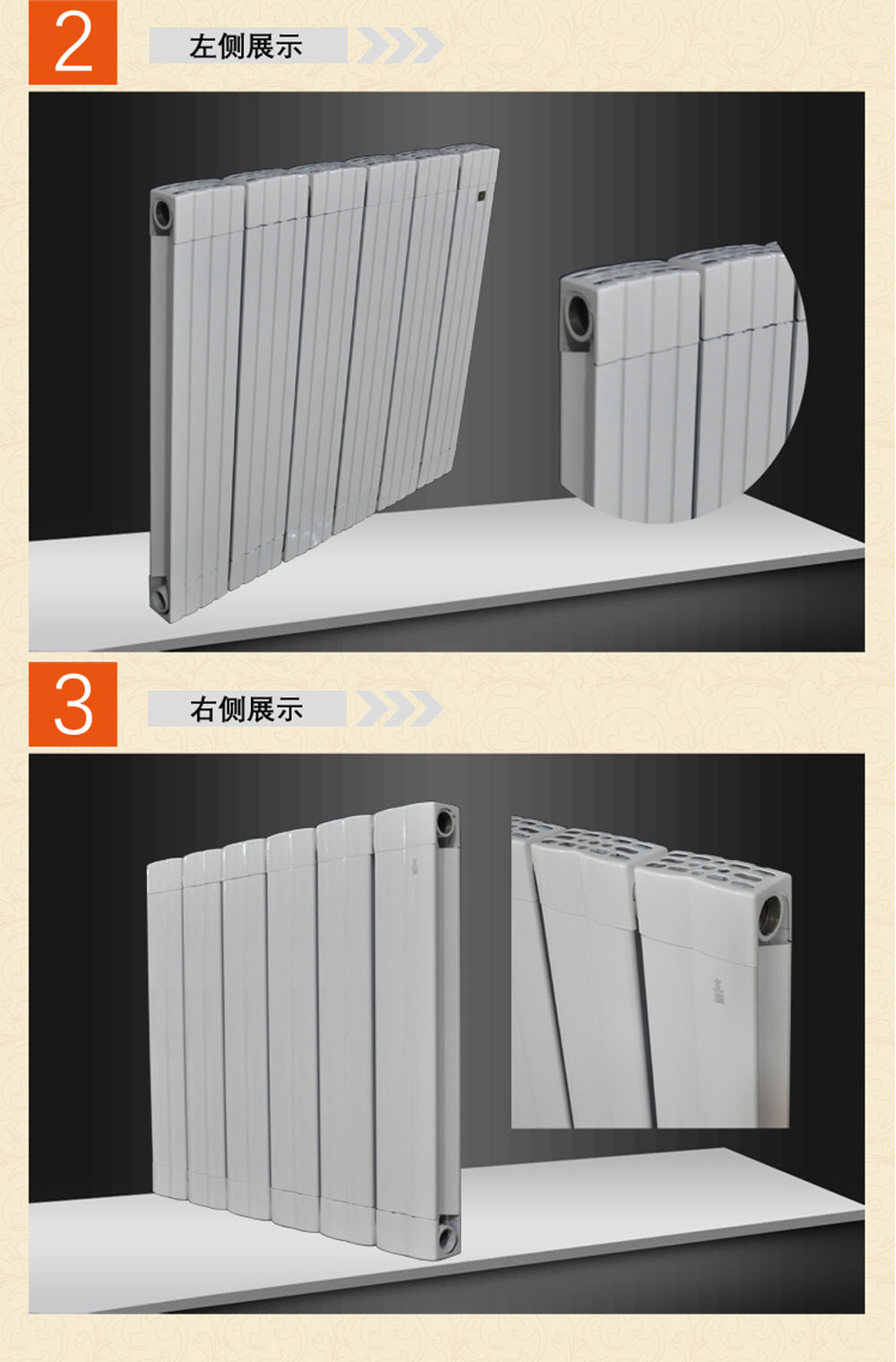 2

左侧展示

3

右侧展示