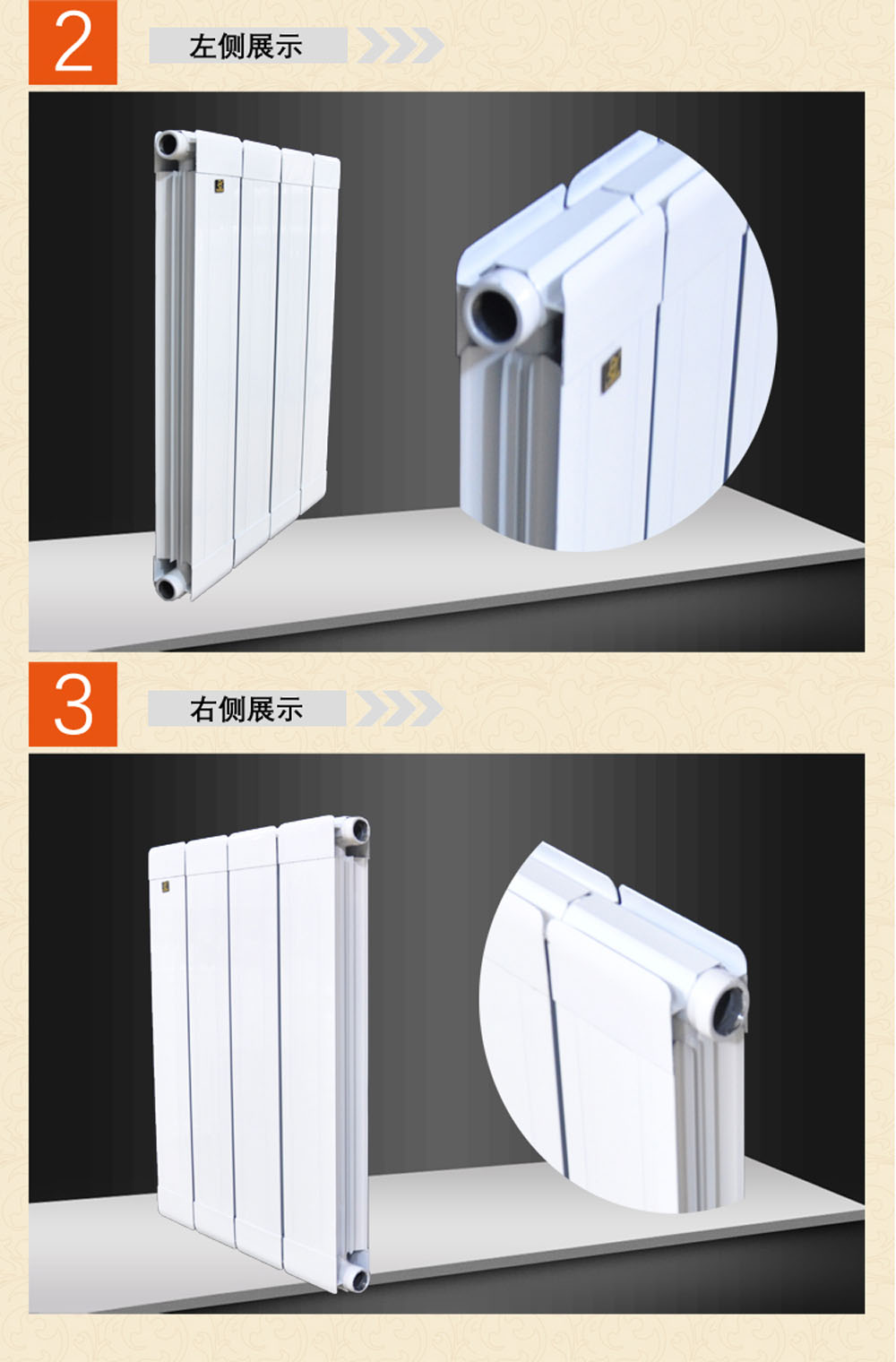 2

左侧展示

3

右侧展示