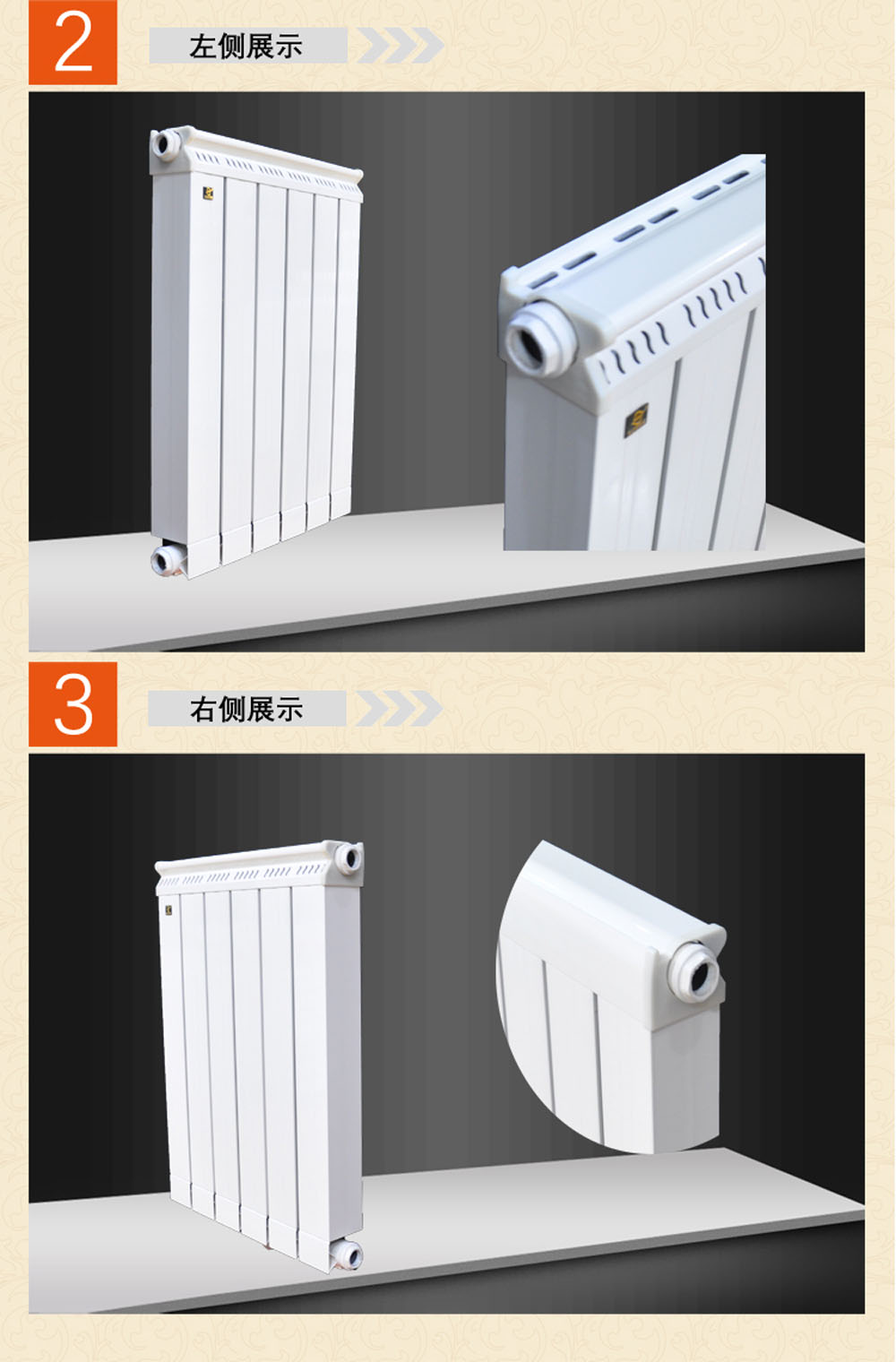 2

左侧展示

3

右侧展示