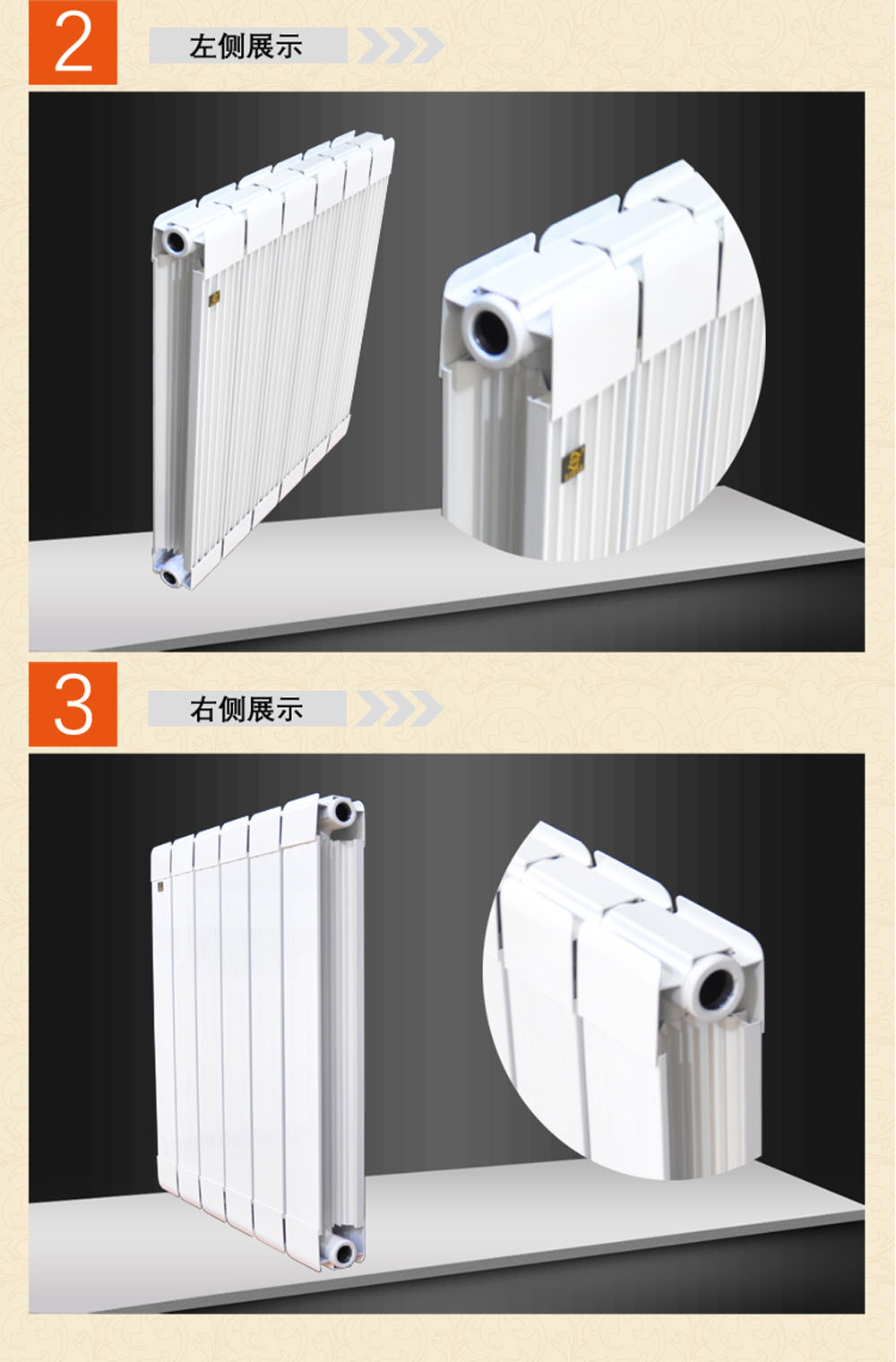 2

左侧展示

3

右侧展示