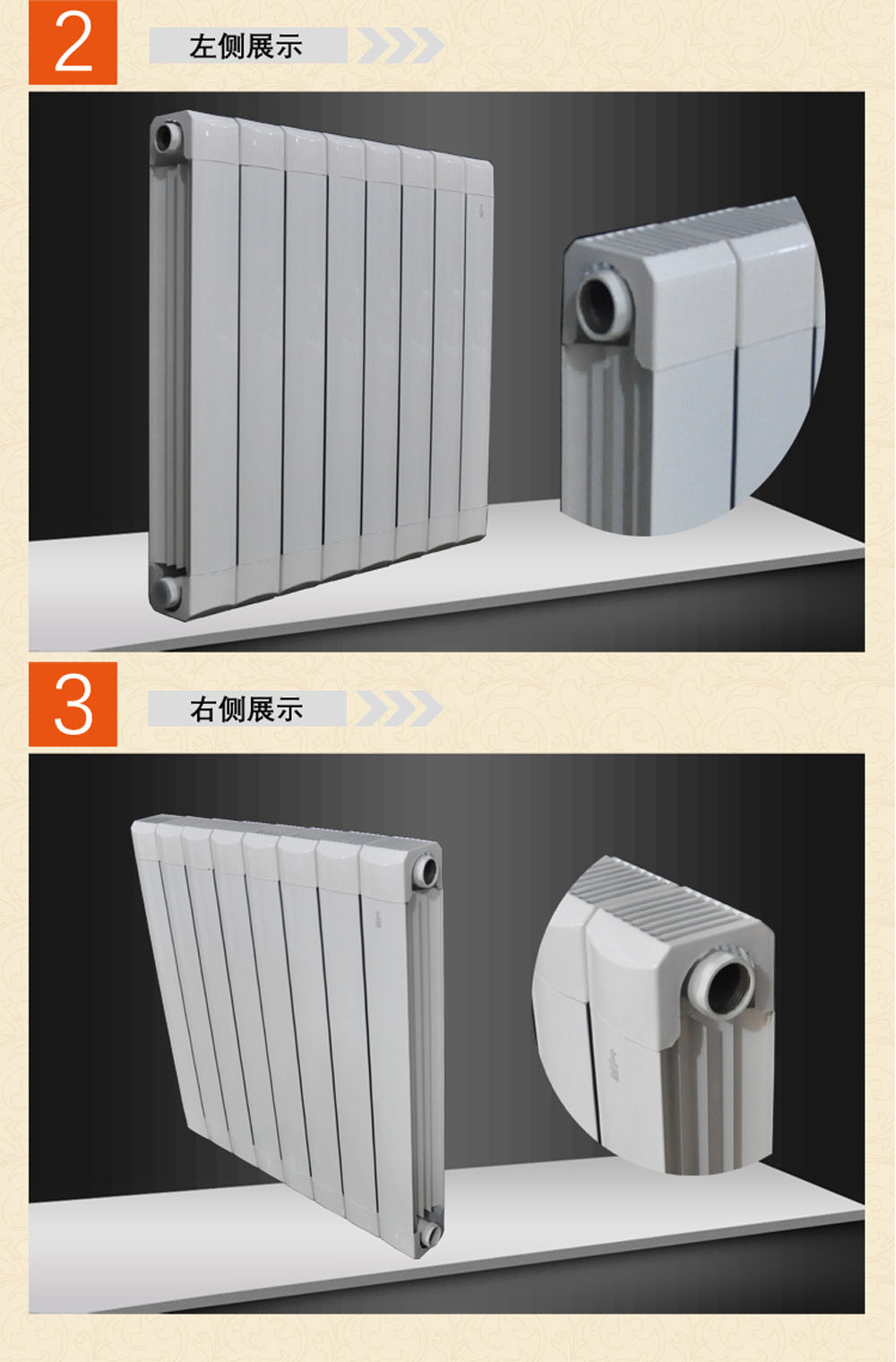 2

左侧展示

3

右侧展示