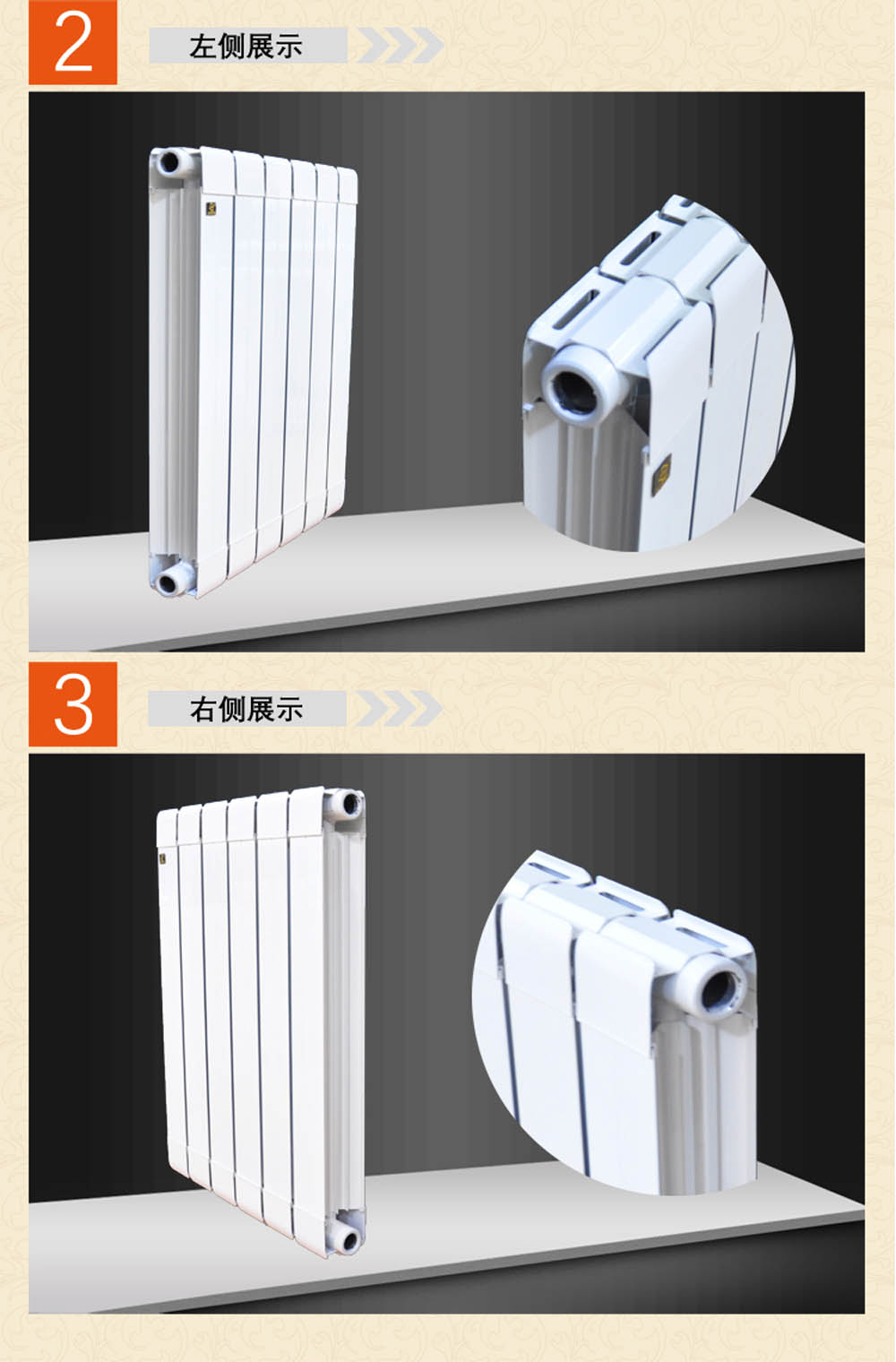 2

左侧展示

3

右侧展示