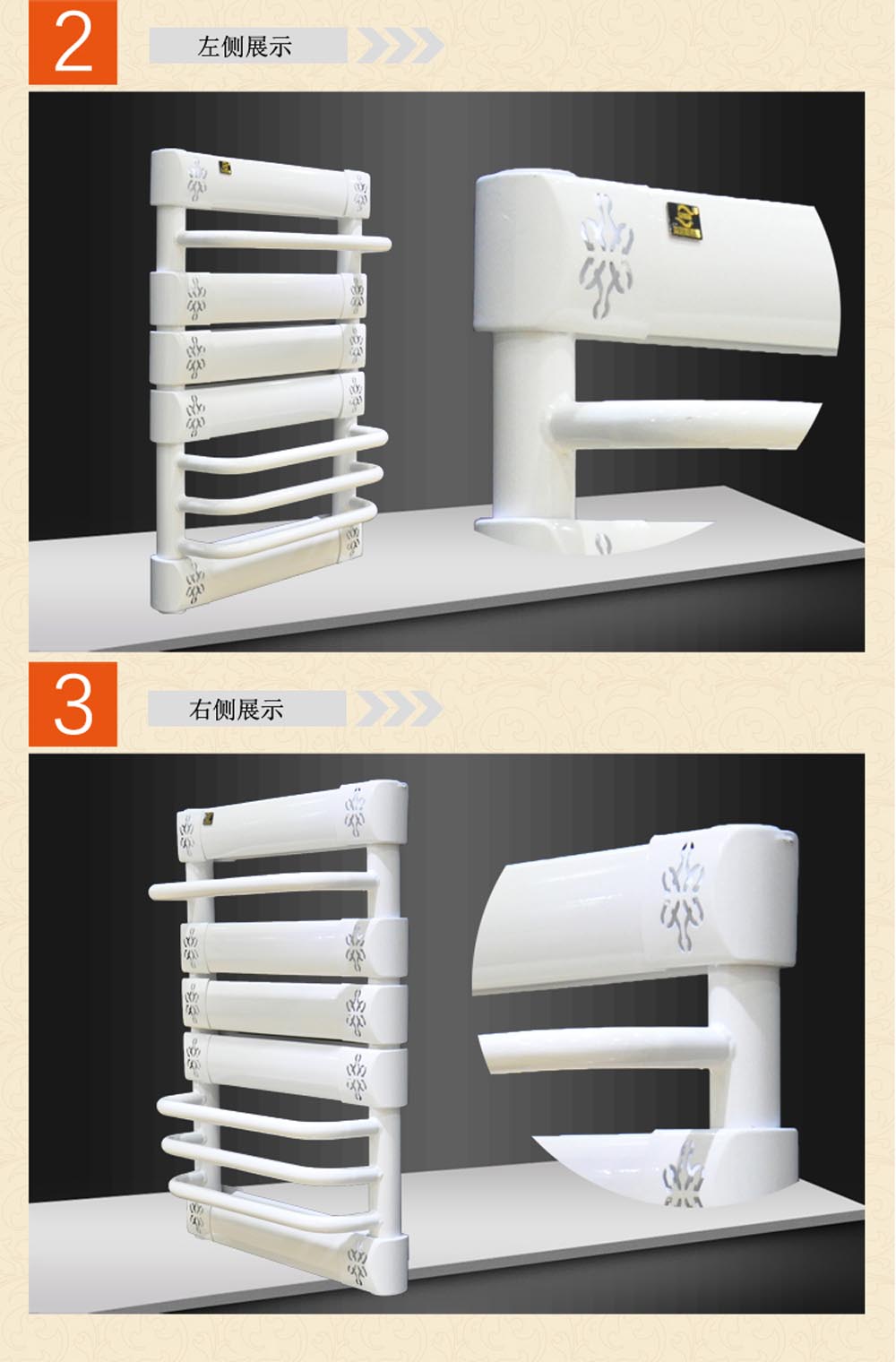 2

左侧展示

3

右侧展示