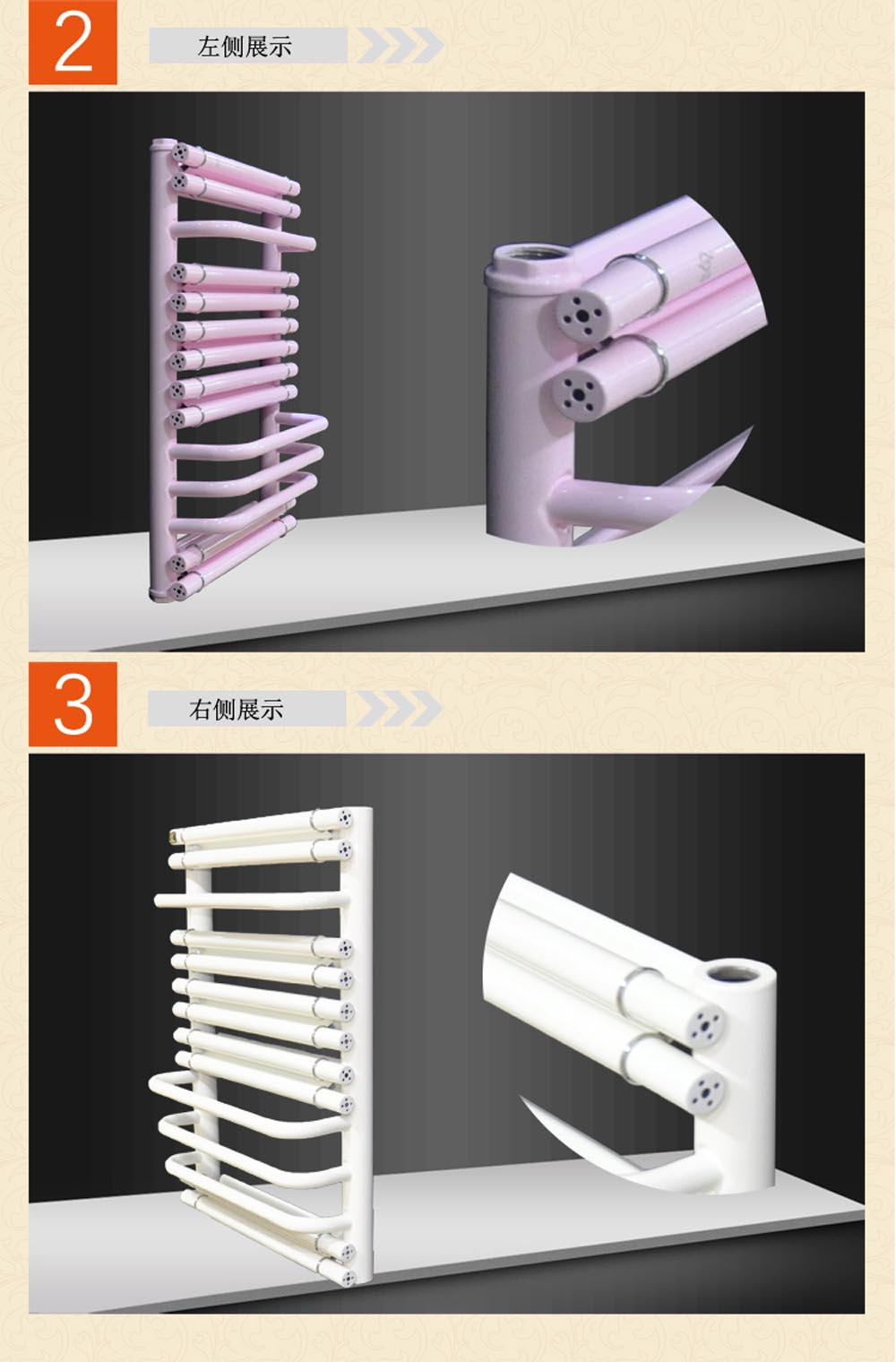 2

左侧展示

3

右侧展示