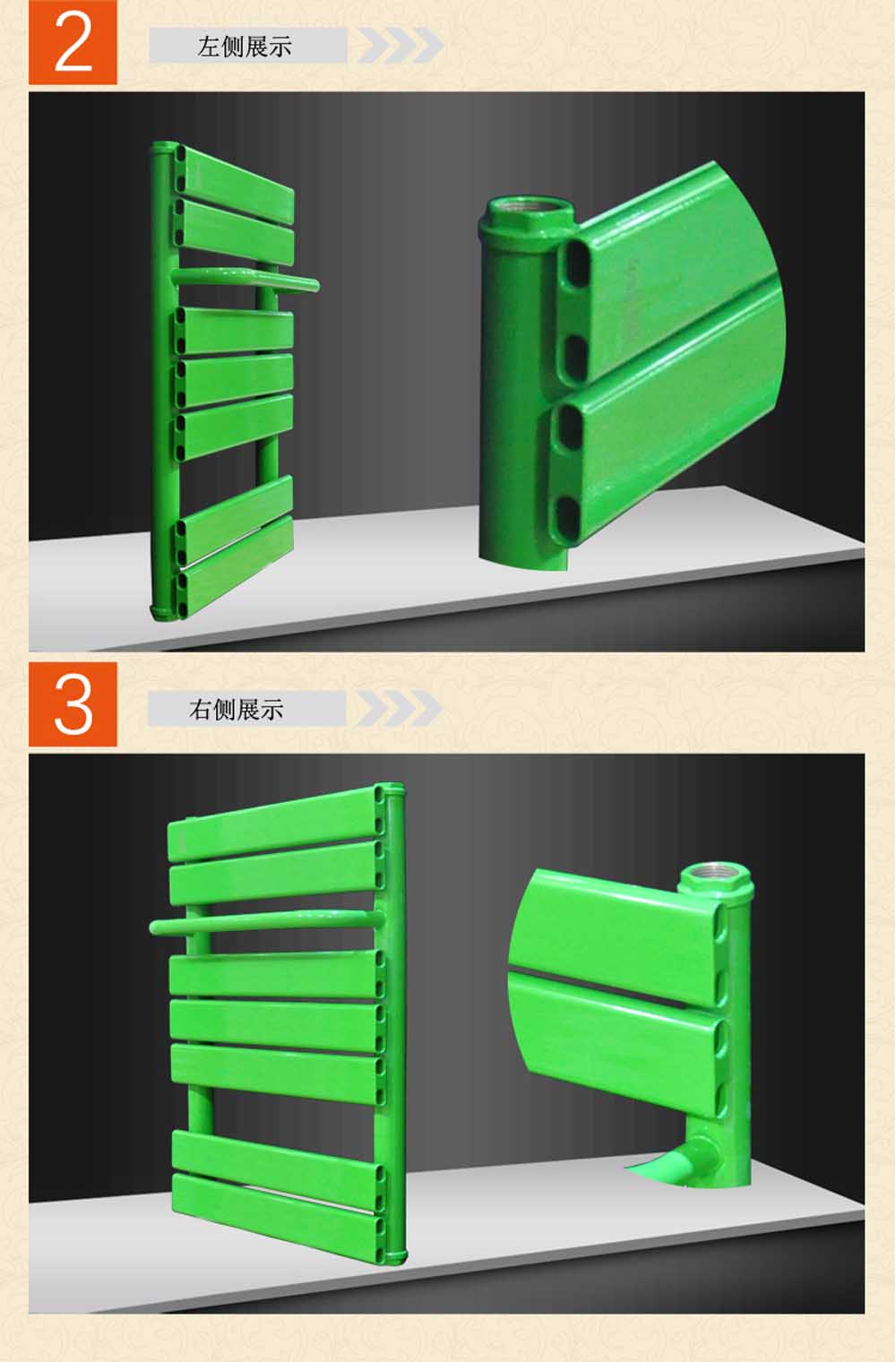 2

左侧展示

3

右侧展示